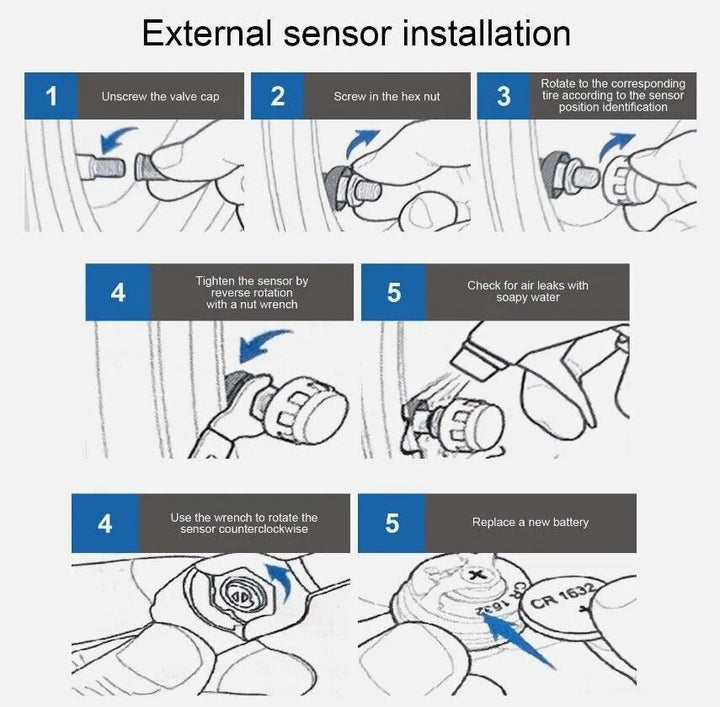 External sensor installation

1 Unscrew the valve cap

2 Screw in the hex nut

3 Rotate to the corresponding tire according to the sensor position identification

4 Tighten the sensor by reverse rotation with a nut wrench

5 Check for air leaks with soapy water

4 Use the wrench to rotate the sensor counterclockwise

5 Replace a new battery

CR 1632

CR 1632